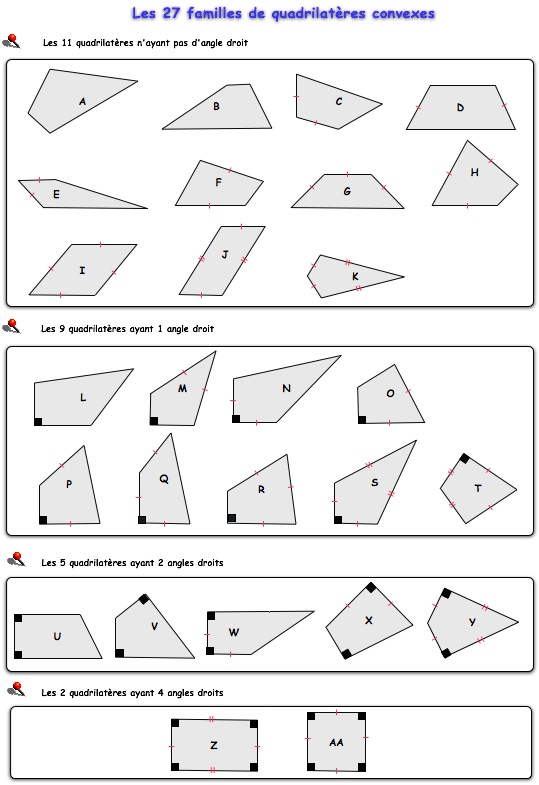 Les 27 familles de quadrilatères convexes

Les 11 quadrilatères n'ayant pas d'angle droit

A B C D

E F G H

I J K

Les 9 quadrilatères ayant 1 angle droit

L M N O

P Q R S T

Les 5 quadrilatères ayant 2 angles droits

U V W X Y

Les 2 quadrilatères ayant 4 angles droits

Z AA